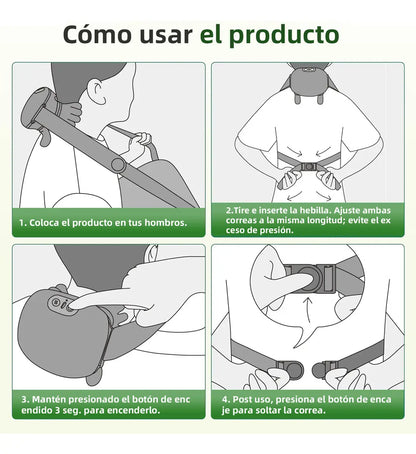 Cómo usar el producto

1. Coloca el producto en tus hombros.

2.Tire e inserte la hebilla. Ajuste ambas correas a la misma longitud; evite el ex ceso de presión.

3. Mantén presionado el botón de enc endido 3 seg. para encenderlo.

4. Post uso, presiona el botón de enca je para soltar la correa.